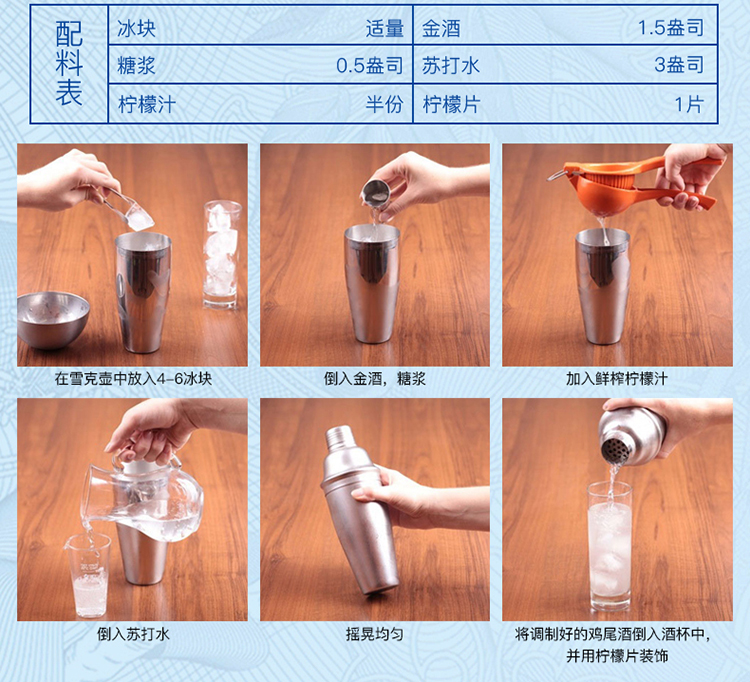 配料表

| 冰块 | 适量 | 金酒 | 1.5盎司 |
|---|---|---|---|
| 糖浆 | 0.5盎司 | 苏打水 | 3盎司 |
| 柠檬汁 | 半份 | 柠檬片 | 1片 |

在雪克壶中放入4-6冰块

倒入金酒，糖浆

加入鲜榨柠檬汁

倒入苏打水

摇晃均匀

将调制好的鸡尾酒倒入酒杯中，并用柠檬片装饰